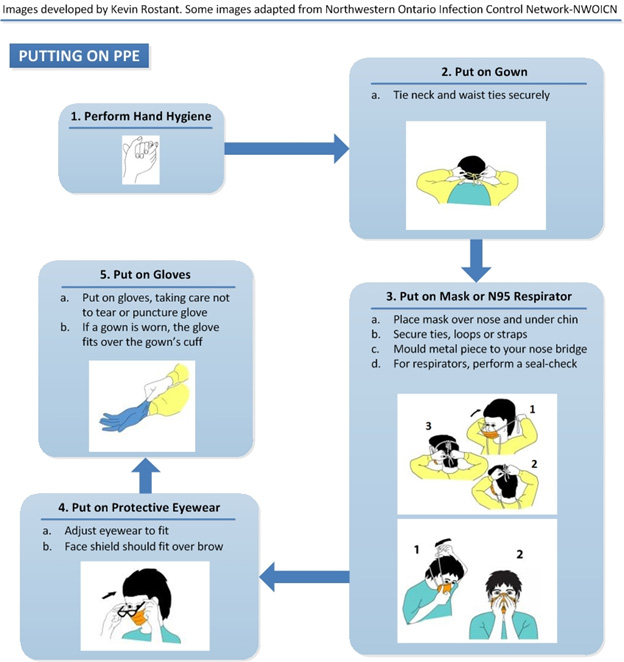 Images developed by Kevin Rostant. Some images adapted from Northwestern Ontario Infection Control Network-NWOICN

PUTTING ON PPE

1. Perform Hand Hygiene

2. Put on Gown

a. Tie neck and waist ties securely

3. Put on Mask or N95 Respirator

a. Place mask over nose and under chin
b. Secure ties, loops or straps
c. Mould metal piece to your nose bridge
d. For respirators, perform a seal-check

3
1
2

1
2

4. Put on Protective Eyewear

a. Adjust eyewear to fit
b. Face shield should fit over brow

5. Put on Gloves

a. Put on gloves, taking care not to tear or puncture glove
b. If a gown is worn, the glove fits over the gown's cuff