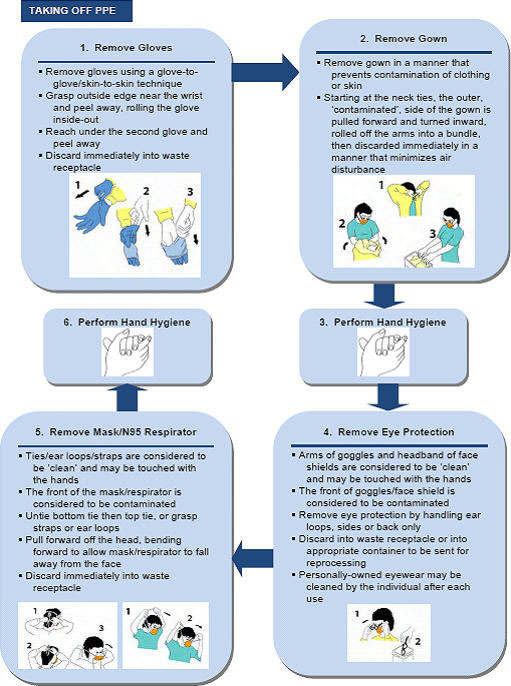 TAKING OFF PPE

1. Remove Gloves

▪ Remove gloves using a glove-to-glove/skin-to-skin technique
▪ Grasp outside edge near the wrist and peel away, rolling the glove inside-out
▪ Reach under the second glove and peel away
▪ Discard immediately into waste receptacle

1 2 3

2. Remove Gown

▪ Remove gown in a manner that prevents contamination of clothing or skin
▪ Starting at the neck ties, the outer, 'contaminated', side of the gown is pulled forward and turned inward, rolled off the arms into a bundle, then discarded immediately in a manner that minimizes air disturbance

1 2 3

3. Perform Hand Hygiene

4. Remove Eye Protection

▪ Arms of goggles and headband of face shields are considered to be 'clean' and may be touched with the hands
▪ The front of goggles/face shield is considered to be contaminated
▪ Remove eye protection by handling ear loops, sides or back only
▪ Discard into waste receptacle or into appropriate container to be sent for reprocessing
▪ Personally-owned eyewear may be cleaned by the individual after each use

1 2

5. Remove Mask/N95 Respirator

▪ Ties/ear loops/straps are considered to be 'clean' and may be touched with the hands
▪ The front of the mask/respirator is considered to be contaminated
▪ Untie bottom tie then top tie, or grasp straps or ear loops
▪ Pull forward off the head, bending forward to allow mask/respirator to fall away from the face
▪ Discard immediately into waste receptacle

1 2 3 1 2

6. Perform Hand Hygiene