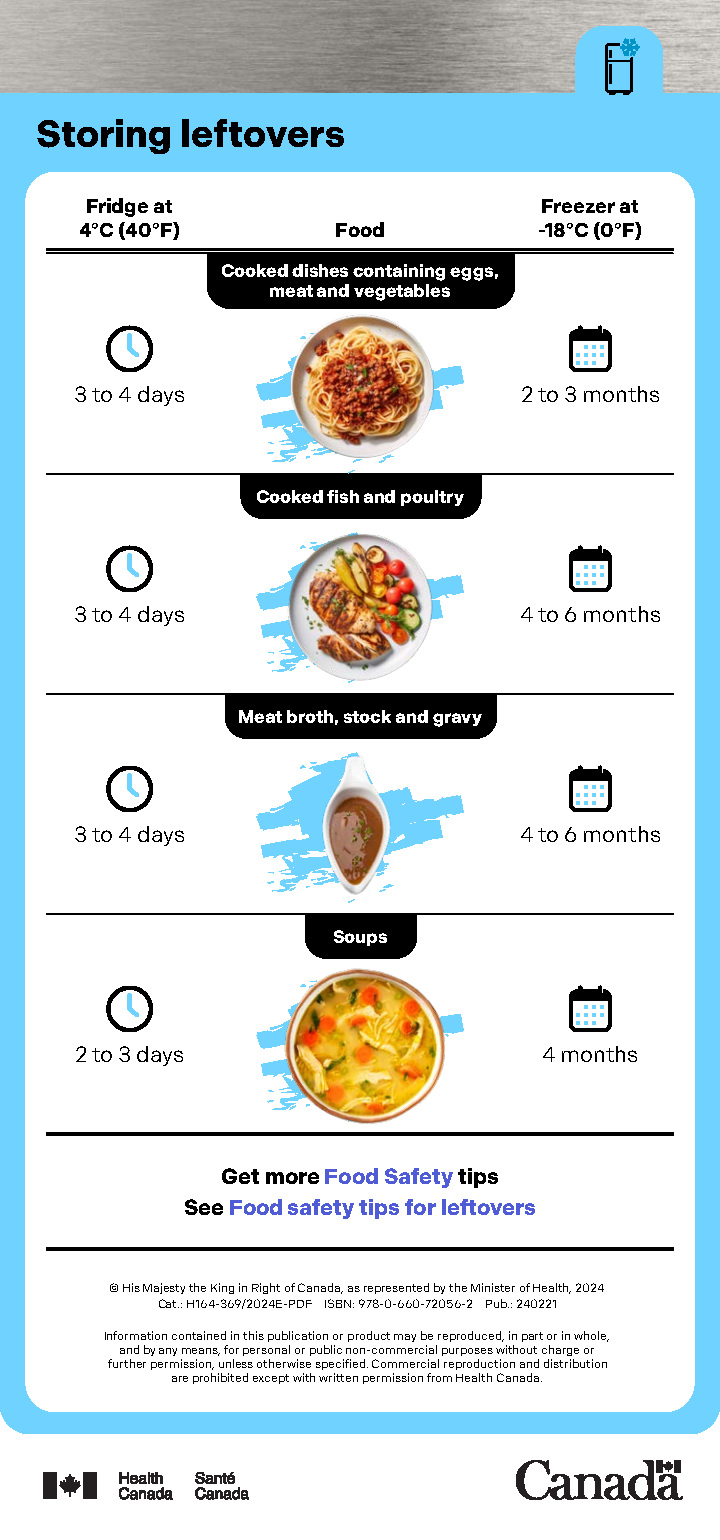 Storing leftovers

| Fridge at 4°C (40°F) | Food | Freezer at -18°C (0°F) |
|---|---|---|
| 3 to 4 days | Cooked dishes containing eggs, meat and vegetables | 2 to 3 months |
| 3 to 4 days | Cooked fish and poultry | 4 to 6 months |
| 3 to 4 days | Meat broth, stock and gravy | 4 to 6 months |
| 2 to 3 days | Soups | 4 months |

Get more Food Safety tips
See Food safety tips for leftovers

© His Majesty the King in Right of Canada, as represented by the Minister of Health, 2024
Cat.: H164-369/2024E-PDF ISBN: 978-0-660-72056-2 Pub.: 240221

Information contained in this publication or product may be reproduced, in part or in whole, and by any means, for personal or public non-commercial purposes without charge or further permission, unless otherwise specified. Commercial reproduction and distribution are prohibited except with written permission from Health Canada.

Health Canada Santé Canada

Canada